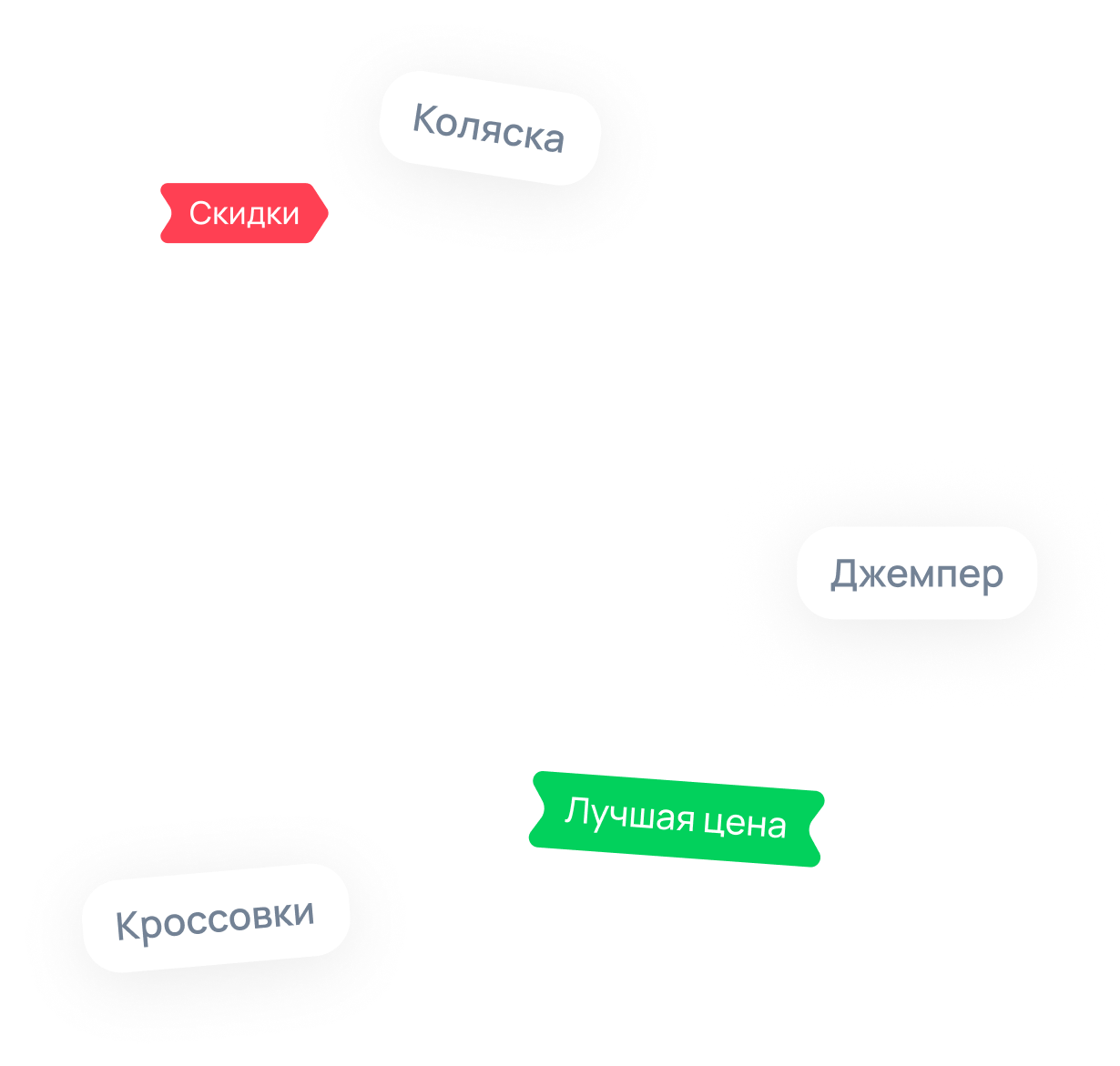 Коляска

Скидки

Джемпер

Лучшая цена

Кроссовки